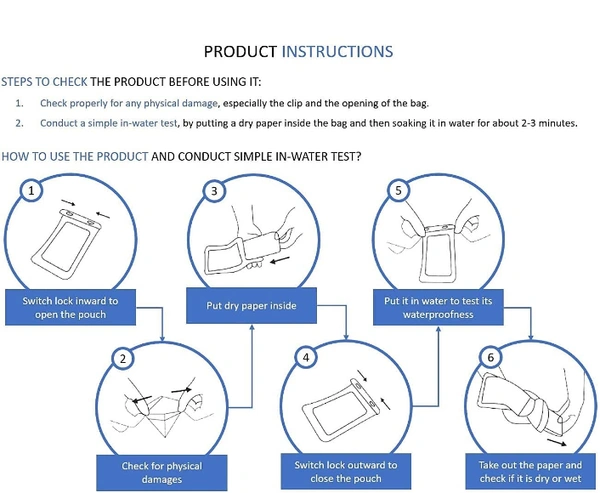 PRODUCT INSTRUCTIONS

STEPS TO CHECK THE PRODUCT BEFORE USING IT:

1. Check properly for any physical damage, especially the clip and the opening of the bag.

2. Conduct a simple in-water test, by putting a dry paper inside the bag and then soaking it in water for about 2-3 minutes.

HOW TO USE THE PRODUCT AND CONDUCT SIMPLE IN-WATER TEST?

1
Switch lock inward to open the pouch

2
Check for physical damages

3
Put dry paper inside

4
Switch lock outward to close the pouch

5
Put it in water to test its waterproofness

6
Take out the paper and check if it is dry or wet